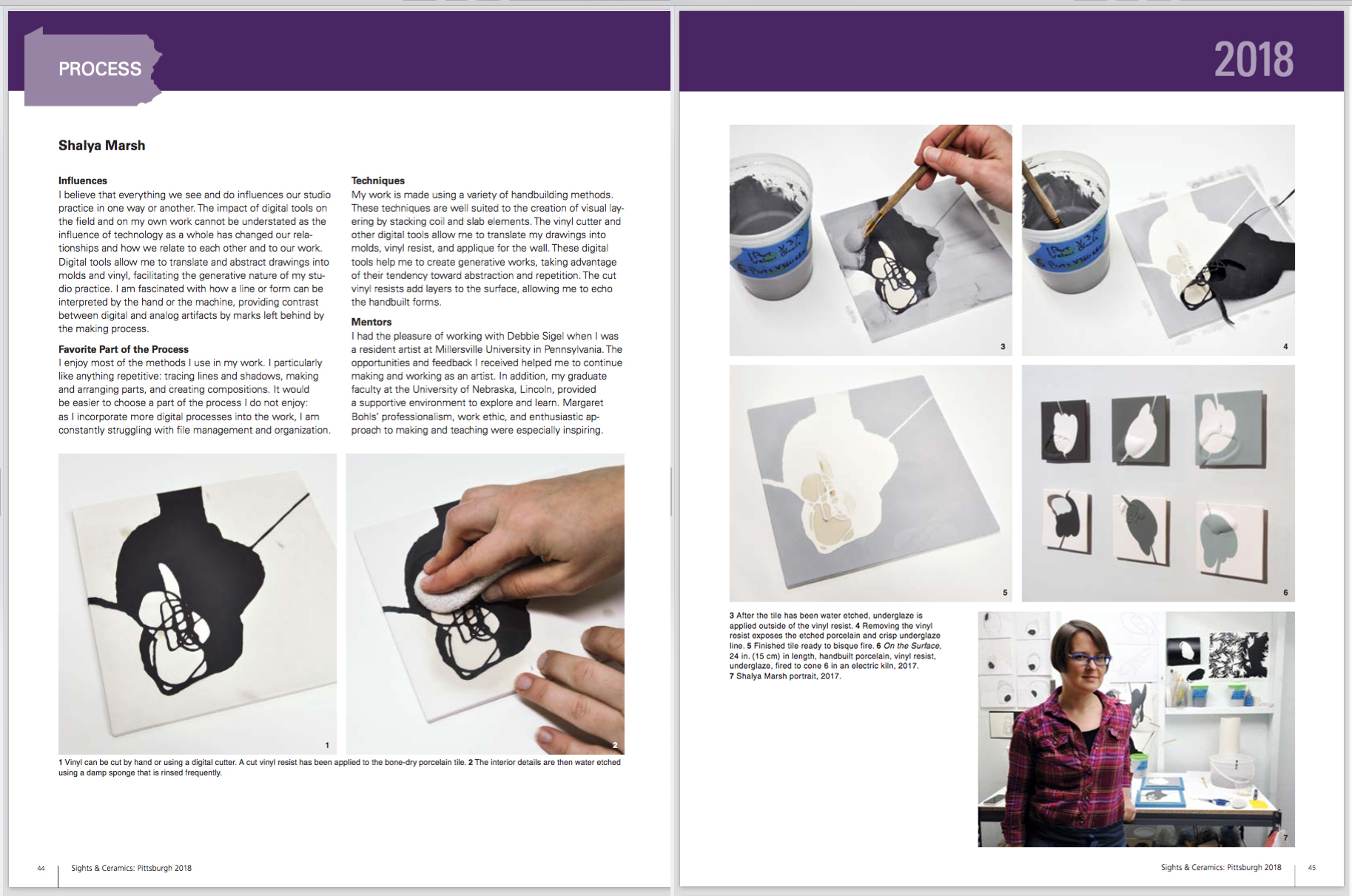 PROCESS

Shalya Marsh

Influences
I believe that everything we see and do influences our studio practice in one way or another. The impact of digital tools on the field and on my own work cannot be understated as the influence of technology as a whole has changed our relationships and how we relate to each other and to our work. Digital tools allow me to translate and abstract drawings into molds and vinyl, facilitating the generative nature of my studio practice. I am fascinated with how a line or form can be interpreted by the hand or the machine, providing contrast between digital and analog artifacts by marks left behind by the making process.

Favorite Part of the Process
I enjoy most of the methods I use in my work. I particularly like anything repetitive: tracing lines and shadows, making and arranging parts, and creating compositions. It would be easier to choose a part of the process I do not enjoy: as I incorporate more digital processes into the work, I am constantly struggling with file management and organization.

Techniques
My work is made using a variety of handbuilding methods. These techniques are well suited to the creation of visual layering by stacking coil and slab elements. The vinyl cutter and other digital tools allow me to translate my drawings into molds, vinyl resist, and applique for the wall. These digital tools help me to create generative works, taking advantage of their tendency toward abstraction and repetition. The cut vinyl resists add layers to the surface, allowing me to echo the handbuilt forms.

Mentors
I had the pleasure of working with Debbie Sigel when I was a resident artist at Millersville University in Pennsylvania. The opportunities and feedback I received helped me to continue making and working as an artist. In addition, my graduate faculty at the University of Nebraska, Lincoln, provided a supportive environment to explore and learn. Margaret Bohls' professionalism, work ethic, and enthusiastic approach to making and teaching were especially inspiring.

1

2

1 Vinyl can be cut by hand or using a digital cutter. A cut vinyl resist has been applied to the bone-dry porcelain tile. 2 The interior details are then water etched using a damp sponge that is rinsed frequently.

44 Sights & Ceramics: Pittsburgh 2018

2018

3

4

5

6

3 After the tile has been water etched, underglaze is applied outside of the vinyl resist. 4 Removing the vinyl resist exposes the etched porcelain and crisp underglaze line. 5 Finished tile ready to bisque fire. 6 On the Surface, 24 in. (15 cm) in length, handbuilt porcelain, vinyl resist, underglaze, fired to cone 6 in an electric kiln, 2017.
7 Shalya Marsh portrait, 2017.

7

Sights & Ceramics: Pittsburgh 2018 45